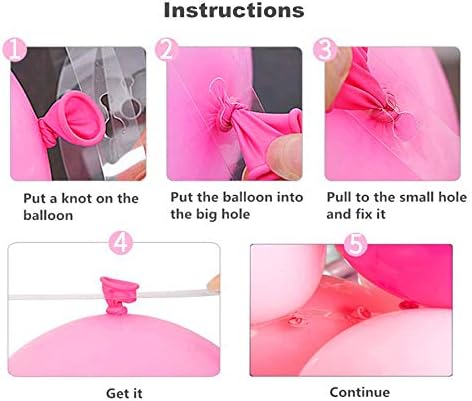 Instructions

1

Put a knot on the balloon

2

Put the balloon into the big hole

3

Pull to the small hole and fix it

4

Get it

5

Continue