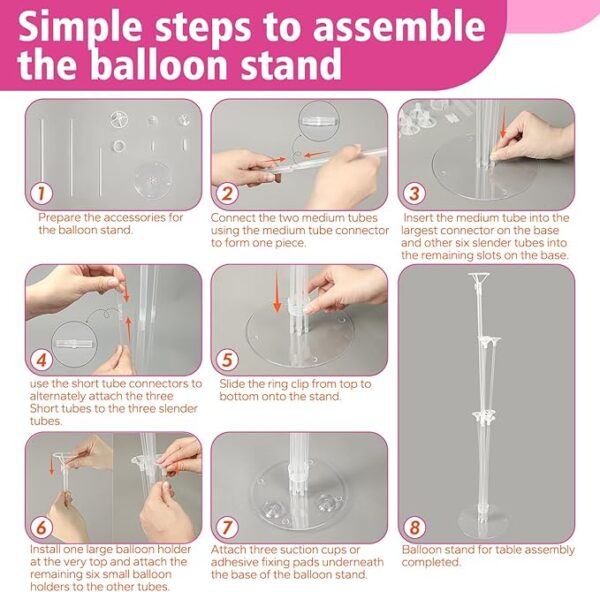 Simple steps to assemble the balloon stand

1
Prepare the accessories for the balloon stand.

2
Connect the two medium tubes using the medium tube connector to form one piece.

3
Insert the medium tube into the largest connector on the base and other six slender tubes into the remaining slots on the base.

4
use the short tube connectors to alternately attach the three Short tubes to the three slender tubes.

5
Slide the ring clip from top to bottom onto the stand.

6
Install one large balloon holder at the very top and attach the remaining six small balloon holders to the other tubes.

7
Attach three suction cups or adhesive fixing pads underneath the base of the balloon stand.

8
Balloon stand for table assembly completed.